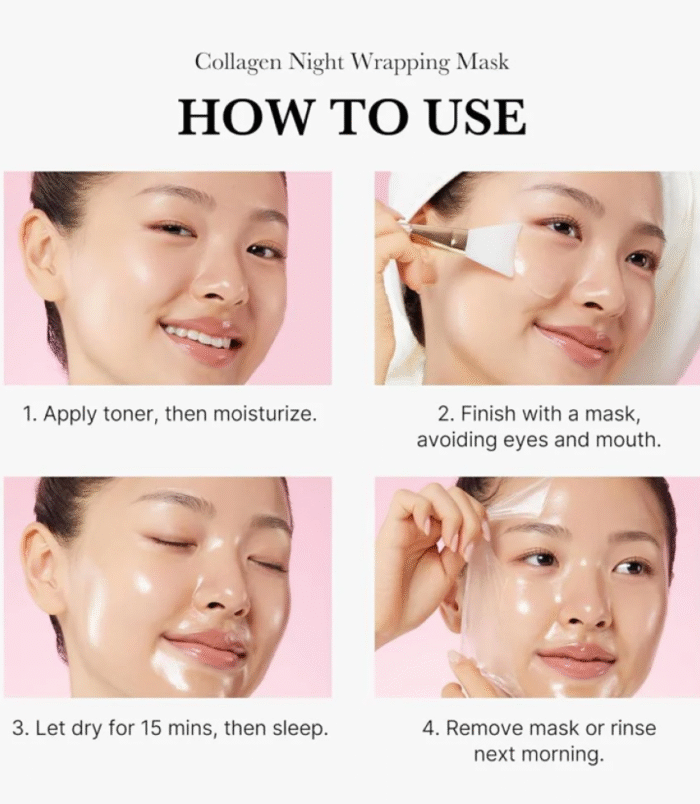 Collagen Night Wrapping Mask

HOW TO USE

1. Apply toner, then moisturize.

2. Finish with a mask, avoiding eyes and mouth.

3. Let dry for 15 mins, then sleep.

4. Remove mask or rinse next morning.